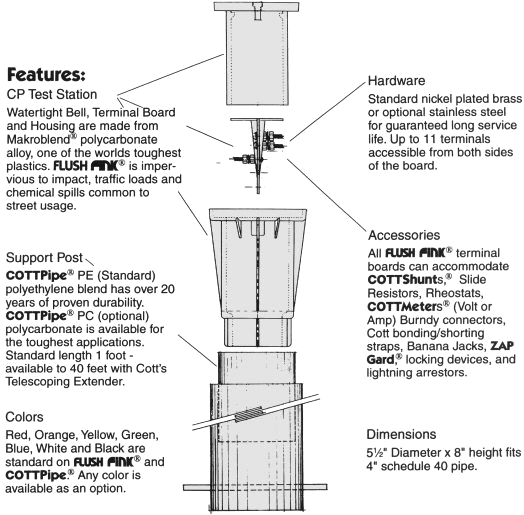 Features:

CP Test Station

Watertight Bell, Terminal Board and Housing are made from Makroblend® polycarbonate alloy, one of the worlds toughest plastics. FLUSH FINK® is impervious to impact, traffic loads and chemical spills common to street usage.

Support Post

COTTPipe® PE (Standard) polyethylene blend has over 20 years of proven durability. COTTPipe® PC (optional) polycarbonate is available for the toughest applications. Standard length 1 foot - available to 40 feet with Cott's Telescoping Extender.

Colors

Red, Orange, Yellow, Green, Blue, White and Black are standard on FLUSH FINK® and COTTPipe.® Any color is available as an option.

Hardware

Standard nickel plated brass or optional stainless steel for guaranteed long service life. Up to 11 terminals accessible from both sides of the board.

Accessories

All FLUSH FINK® terminal boards can accommodate COTTShunts,® Slide Resistors, Rheostats, COTTMeters® (Volt or Amp) Burndy connectors, Cott bonding/shorting straps, Banana Jacks, ZAP Gard,® locking devices, and lightning arrestors.

Dimensions

5½" Diameter x 8" height fits 4" schedule 40 pipe.